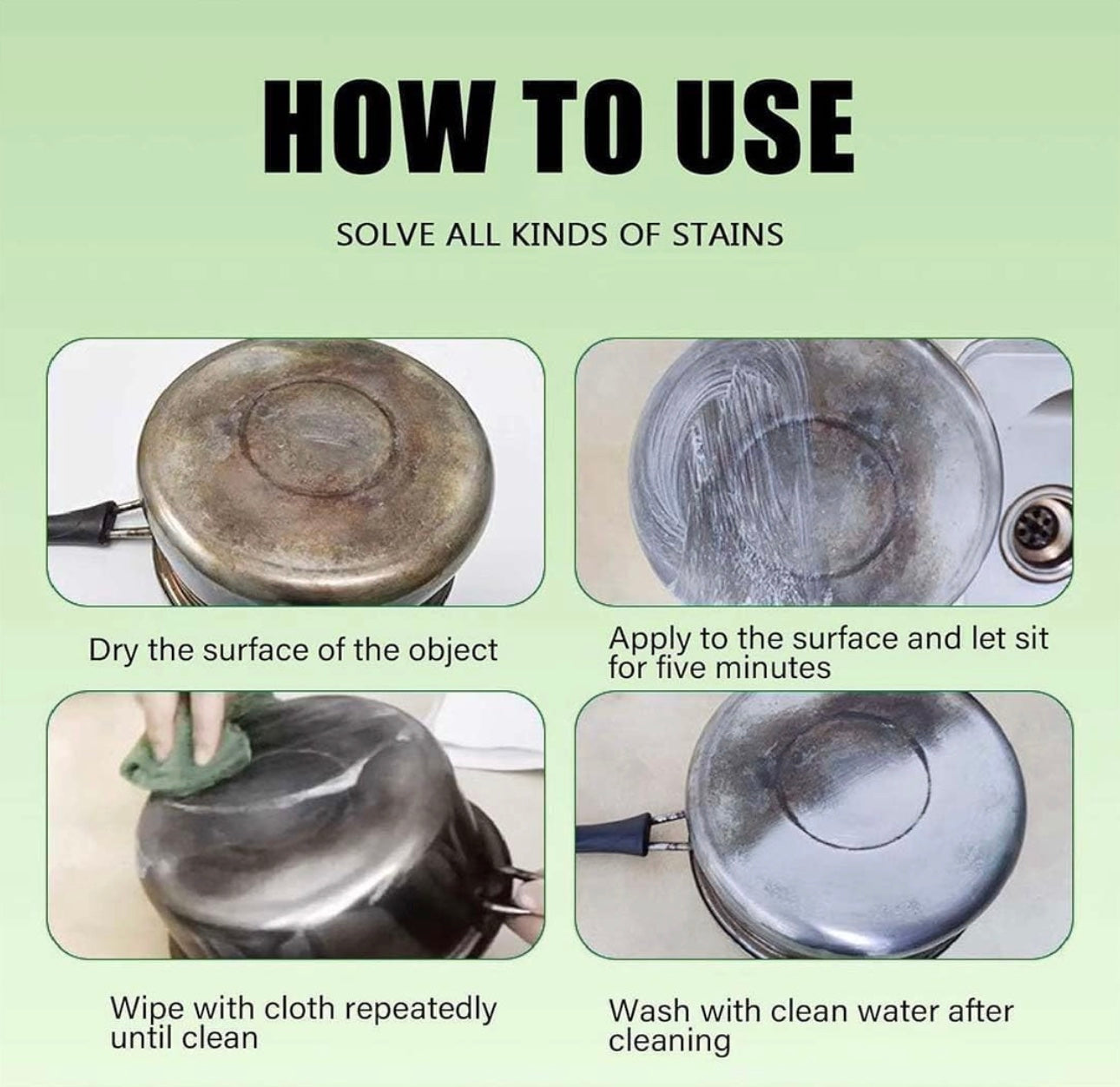 HOW TO USE

SOLVE ALL KINDS OF STAINS

Dry the surface of the object

Apply to the surface and let sit for five minutes

Wipe with cloth repeatedly until clean

Wash with clean water after cleaning